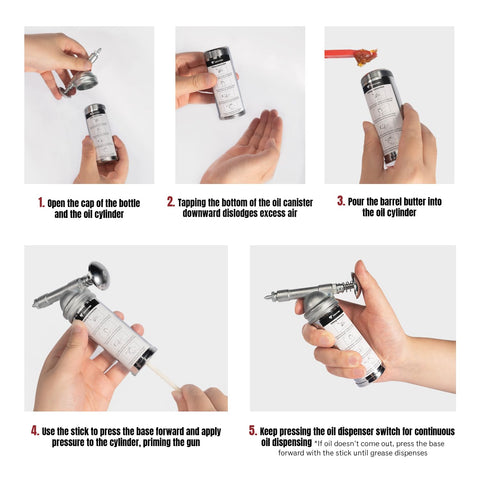 1. Open the cap of the bottle and the oil cylinder

2. Tapping the bottom of the oil canister downward dislodges excess air

3. Pour the barrel butter into the oil cylinder

4. Use the stick to press the base forward and apply pressure to the cylinder, priming the gun

5. Keep pressing the oil dispenser switch for continuous oil dispensing *If oil doesn't come out, press the base forward with the stick until grease dispenses